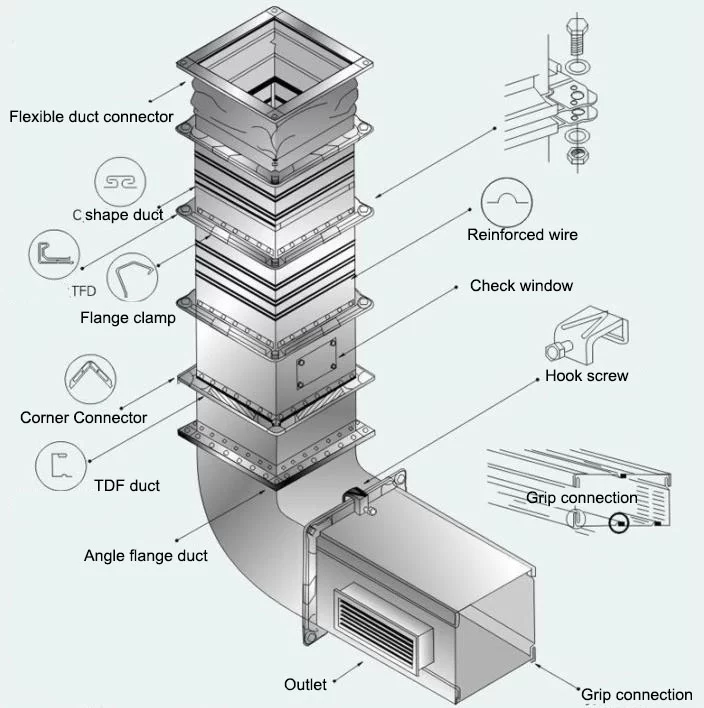 Flexible duct connector

C shape duct

TFD

Flange clamp

Corner Connector

TDF duct

Angle flange duct

Reinforced wire

Check window

Hook screw

Grip connection

Outlet

Grip connection